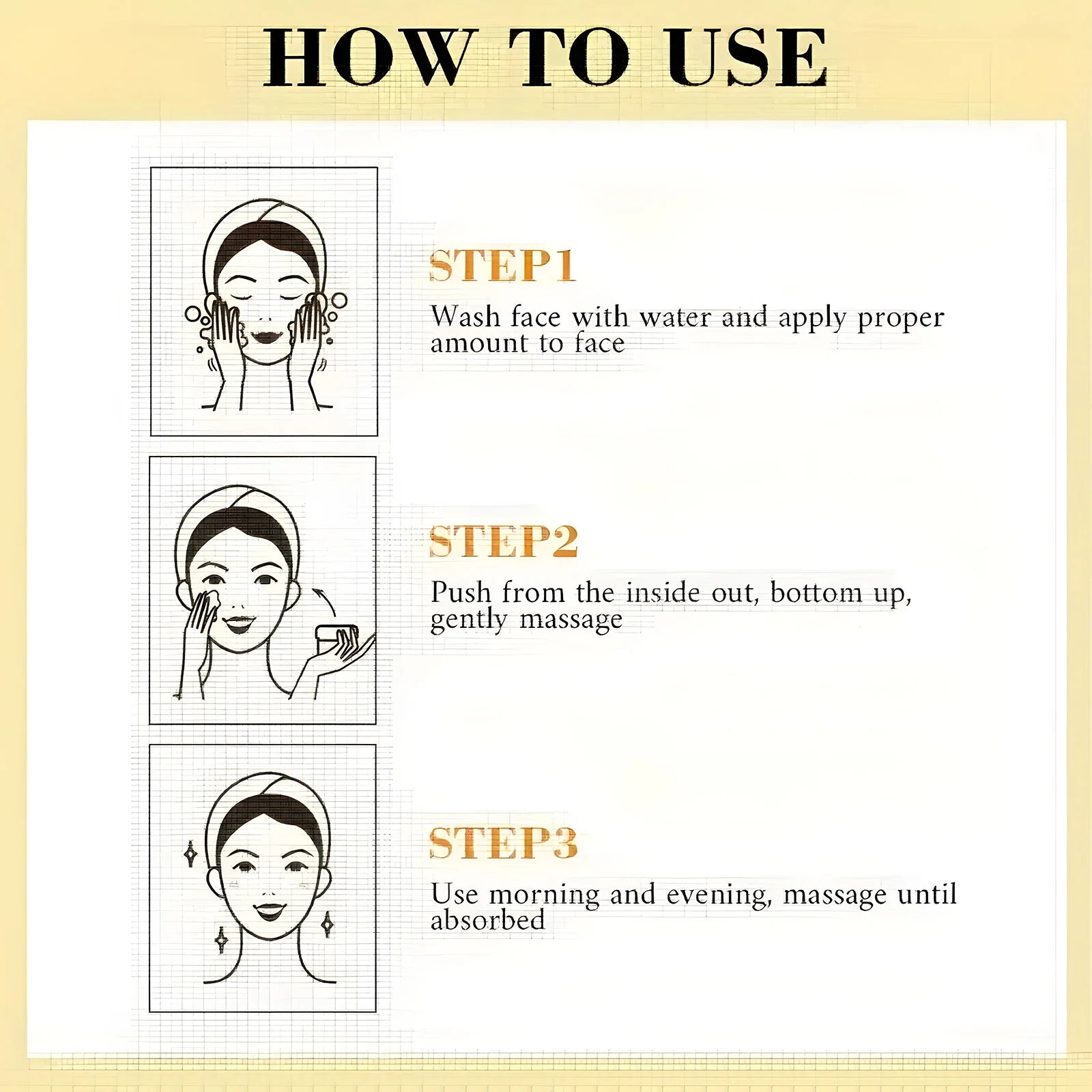 HOW TO USE

STEP1

Wash face with water and apply proper amount to face

STEP2

Push from the inside out, bottom up, gently massage

STEP3

Use morning and evening, massage until absorbed