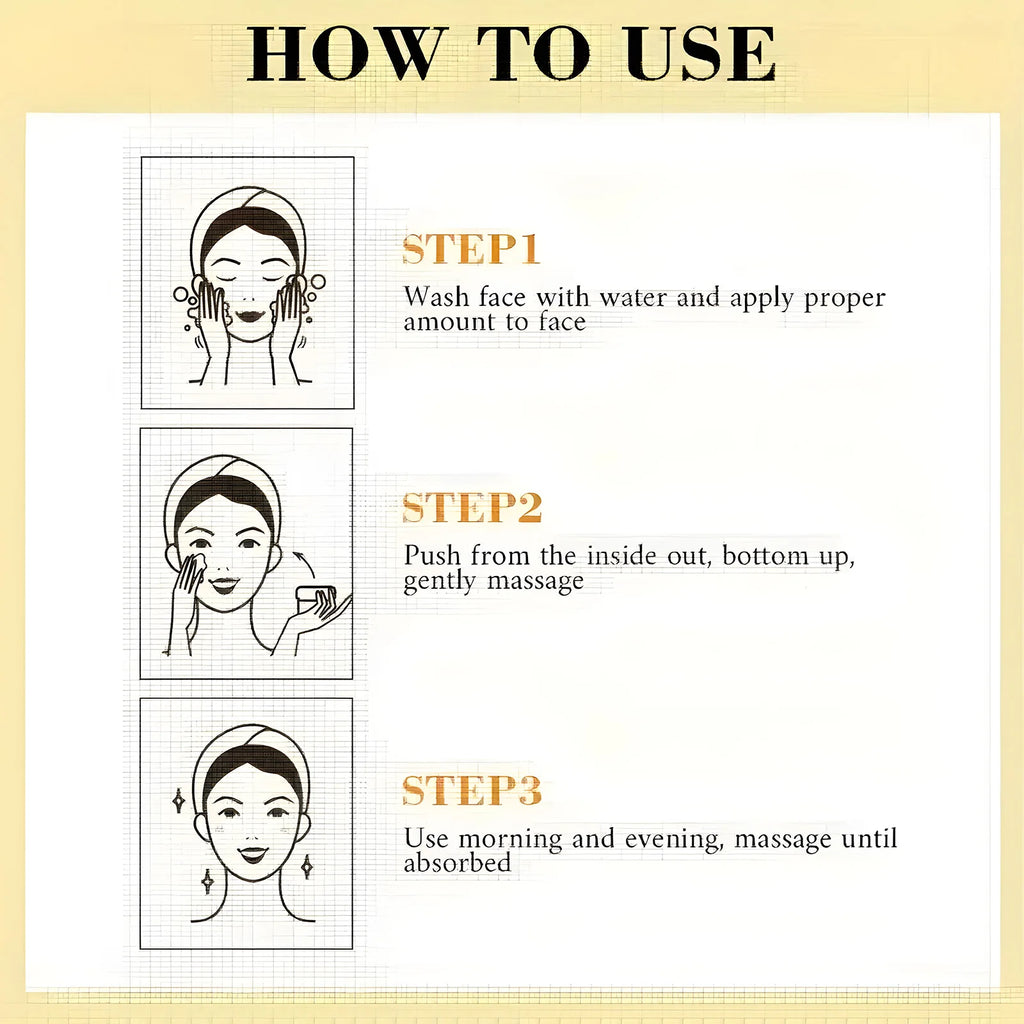 HOW TO USE

STEP1
Wash face with water and apply proper amount to face

STEP2
Push from the inside out, bottom up, gently massage

STEP3
Use morning and evening, massage until absorbed